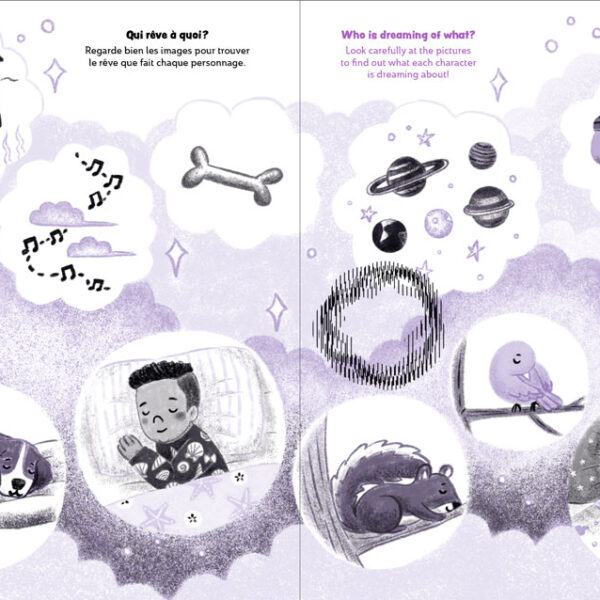 Qui rêve à quoi?
Regarde bien les images pour trouver le rêve que fait chaque personnage.

Who is dreaming of what?
Look carefully at the pictures to find out what each character is dreaming about!